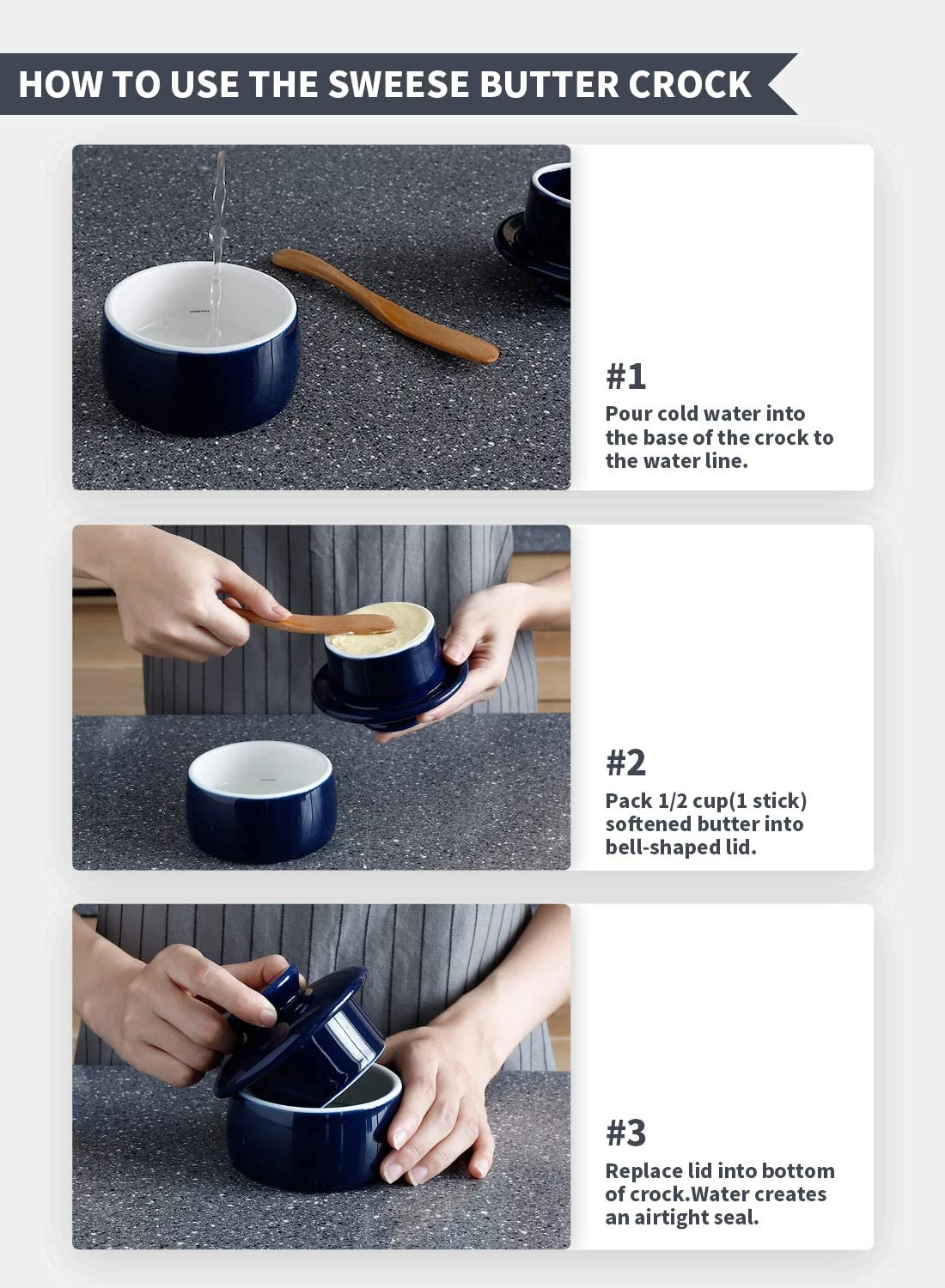 HOW TO USE THE SWEESE BUTTER CROCK

#1
Pour cold water into the base of the crock to the water line.

#2
Pack 1/2 cup(1 stick) softened butter into bell-shaped lid.

#3
Replace lid into bottom of crock.Water creates an airtight seal.