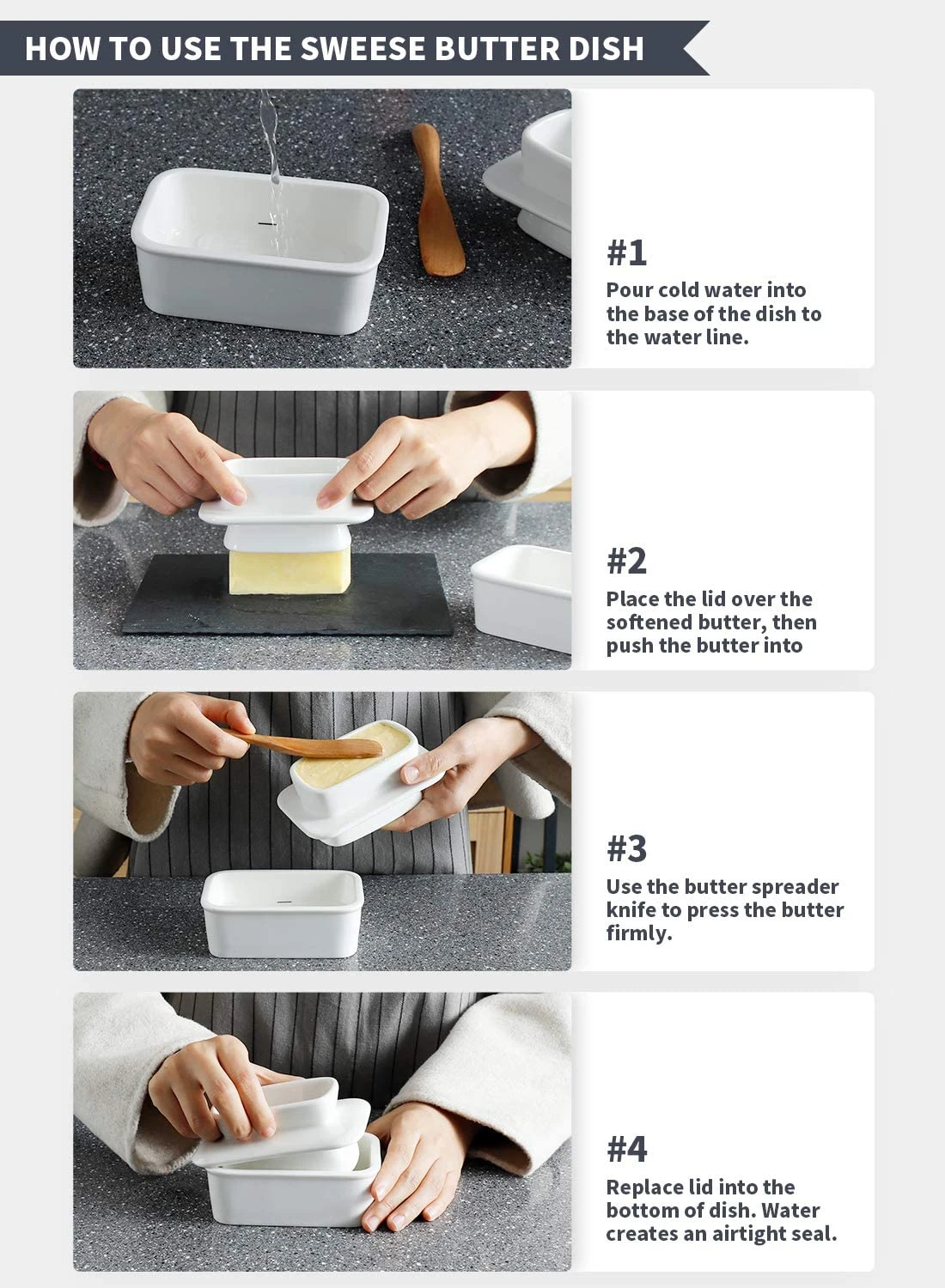 HOW TO USE THE SWEESE BUTTER DISH

#1
Pour cold water into the base of the dish to the water line.

#2
Place the lid over the softened butter, then push the butter into

#3
Use the butter spreader knife to press the butter firmly.

#4
Replace lid into the bottom of dish. Water creates an airtight seal.